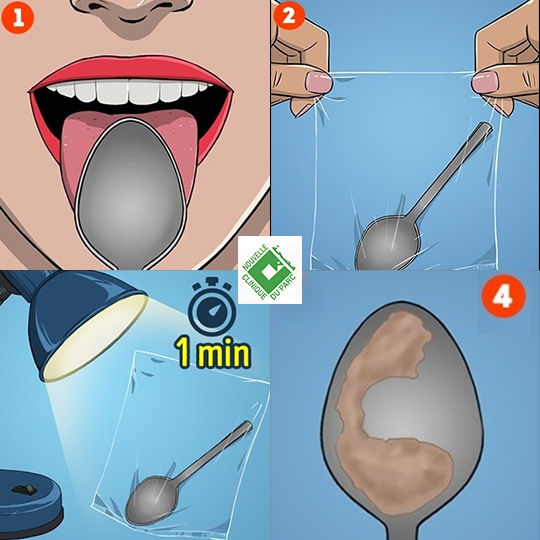 1
2
NOUVELLE CLINIQUE DU PARC
1 min
4